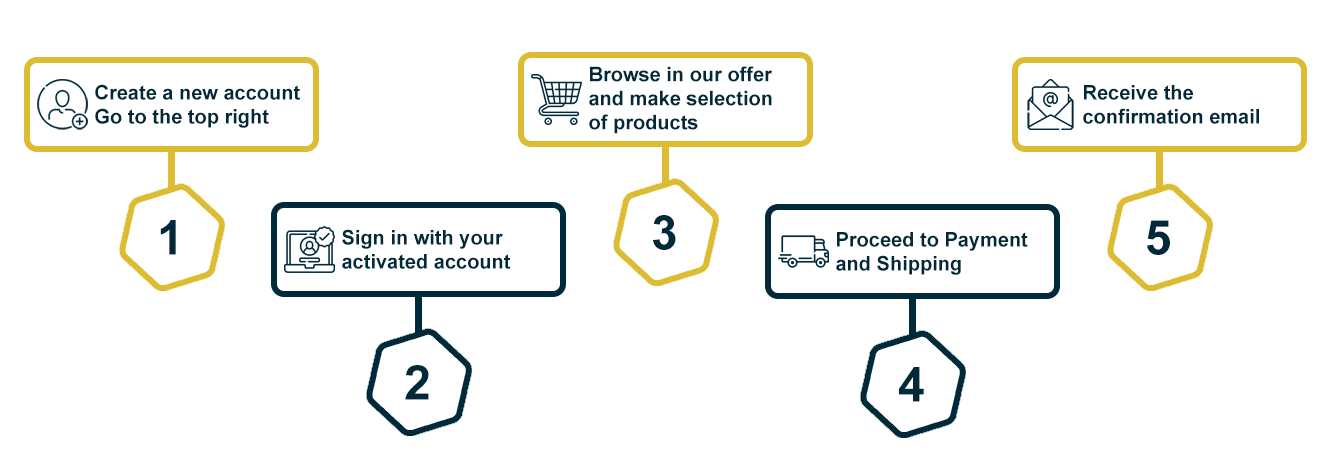 Create a new account
Go to the top right

1

Sign in with your activated account

2

Browse in our offer and make selection of products

3

Proceed to Payment and Shipping

4

Receive the confirmation email

5